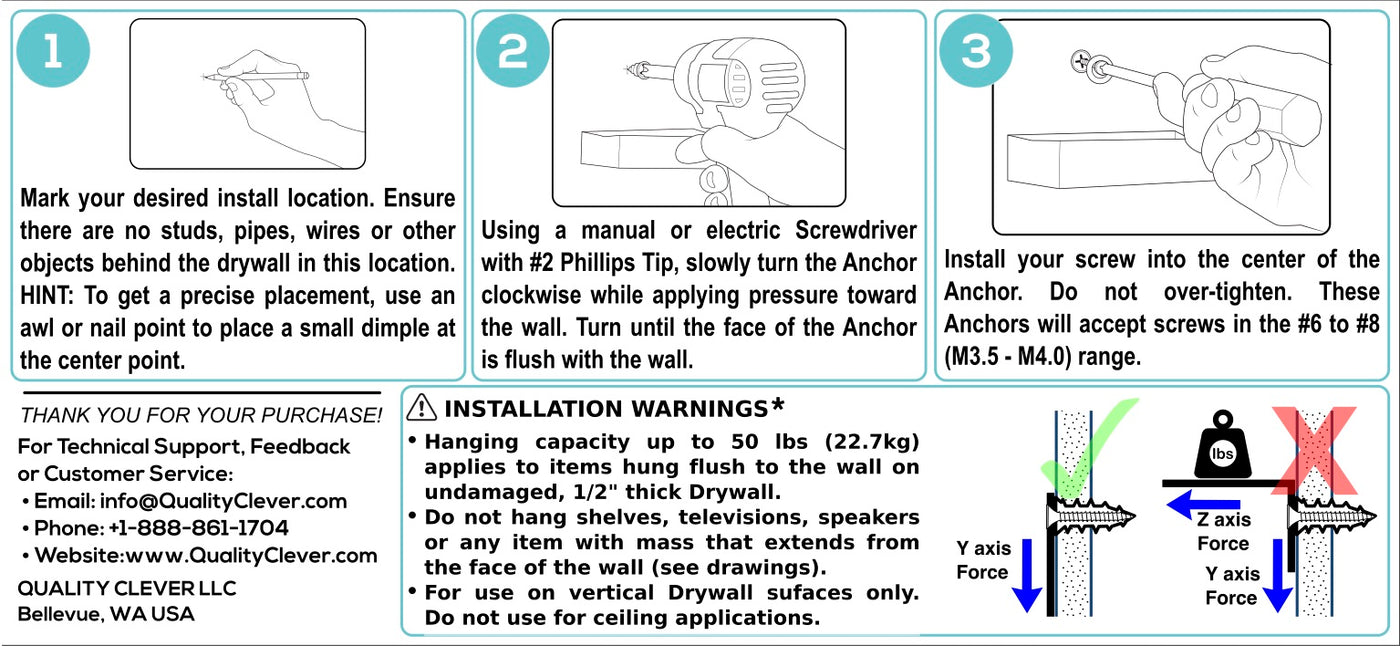 1

Mark your desired install location. Ensure there are no studs, pipes, wires or other objects behind the drywall in this location. HINT: To get a precise placement, use an awl or nail point to place a small dimple at the center point.

2

Using a manual or electric Screwdriver with #2 Phillips Tip, slowly turn the Anchor clockwise while applying pressure toward the wall. Turn until the face of the Anchor is flush with the wall.

3

Install your screw into the center of the Anchor. Do not over-tighten. These Anchors will accept screws in the #6 to #8 (M3.5 - M4.0) range.

THANK YOU FOR YOUR PURCHASE!
For Technical Support, Feedback or Customer Service:
• Email: info@QualityClever.com
• Phone: +1-888-861-1704
• Website:www.QualityClever.com
QUALITY CLEVER LLC
Bellevue, WA USA

INSTALLATION WARNINGS*
• Hanging capacity up to 50 lbs (22.7kg) applies to items hung flush to the wall on undamaged, 1/2" thick Drywall.
• Do not hang shelves, televisions, speakers or any item with mass that extends from the face of the wall (see drawings).
• For use on vertical Drywall sufaces only. Do not use for ceiling applications.

Y axis Force

lbs

Z axis Force

Y axis Force